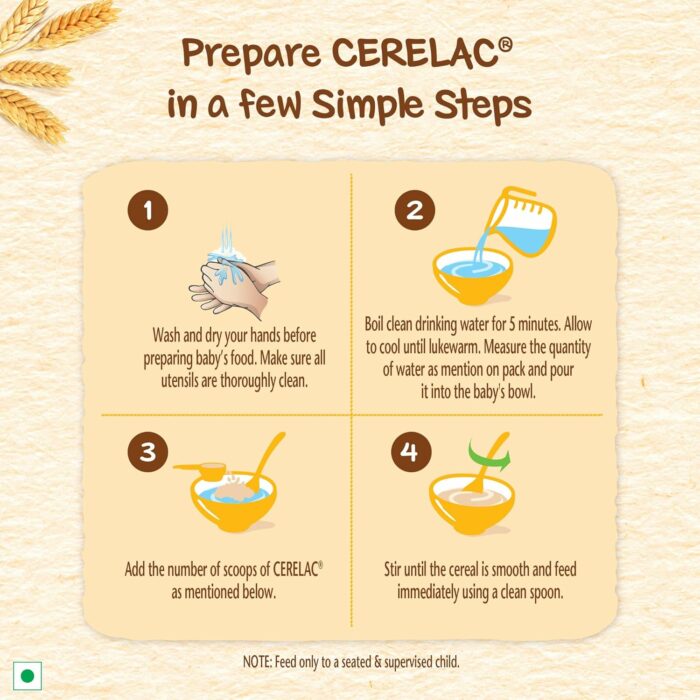 Prepare CERELAC®
in a few Simple Steps

1

Wash and dry your hands before preparing baby's food. Make sure all utensils are thoroughly clean.

2

Boil clean drinking water for 5 minutes. Allow to cool until lukewarm. Measure the quantity of water as mention on pack and pour it into the baby's bowl.

3

Add the number of scoops of CERELAC® as mentioned below.

4

Stir until the cereal is smooth and feed immediately using a clean spoon.

NOTE: Feed only to a seated & supervised child.