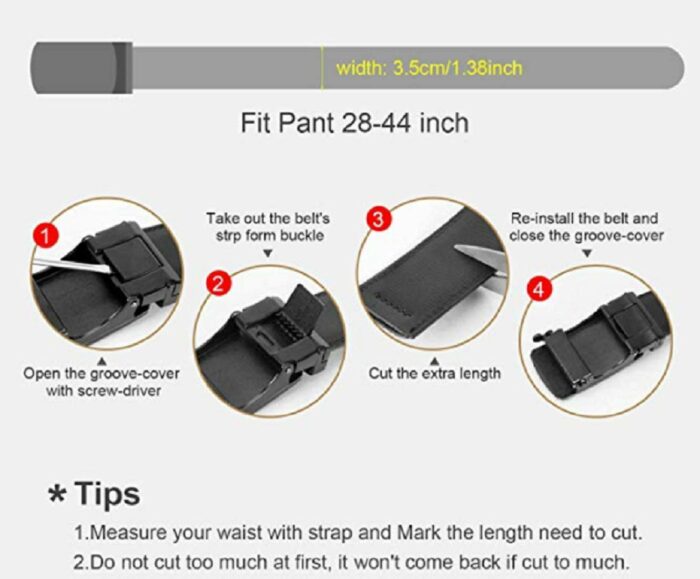 width: 3.5cm/1.38inch

Fit Pant 28-44 inch

1

Open the groove-cover with screw-driver

Take out the belt's strp form buckle

2

3

Cut the extra length

Re-install the belt and close the groove-cover

4

* Tips

1.Measure your waist with strap and Mark the length need to cut.

2.Do not cut too much at first, it won't come back if cut to much.