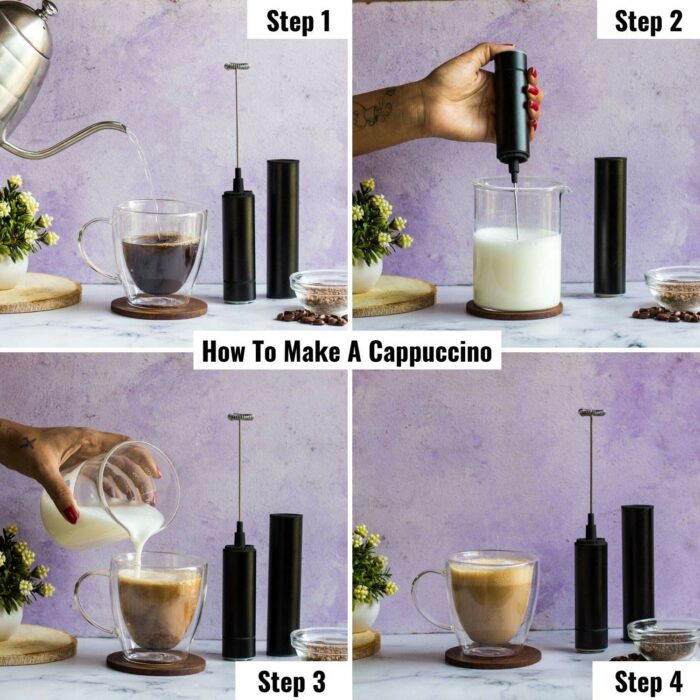 Step 1

Step 2

How To Make A Cappuccino

Step 3

Step 4