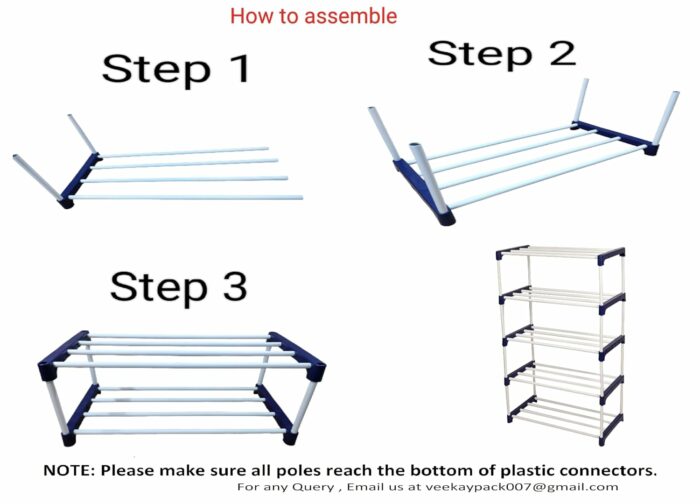 How to assemble

Step 1

Step 2

Step 3

NOTE: Please make sure all poles reach the bottom of plastic connectors.

For any Query , Email us at veekaypack007@gmail.com