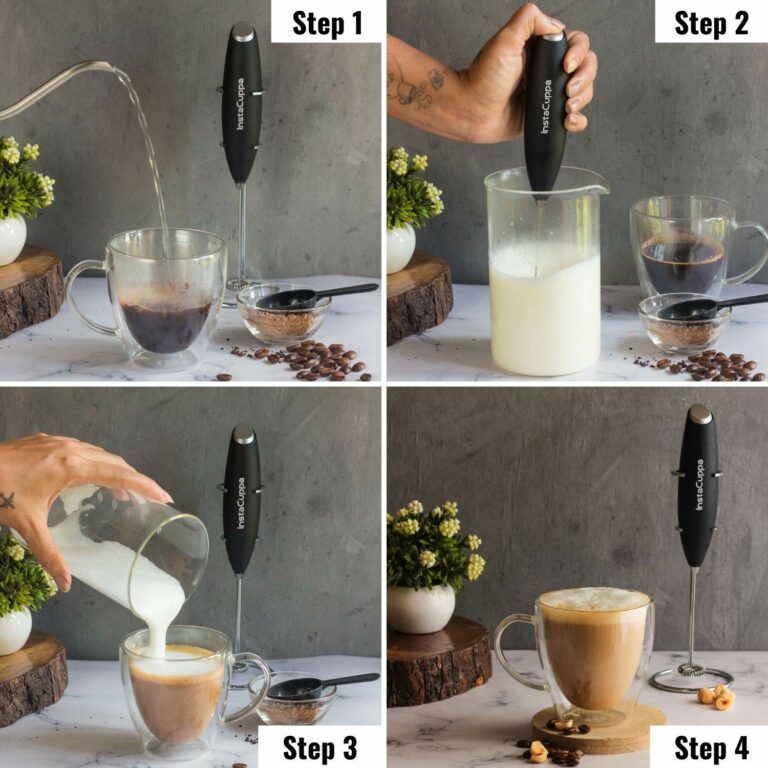 Step 1

InstaCuppa

Step 2

InstaCuppa

InstaCuppa

Step 3

InstaCuppa

Step 4