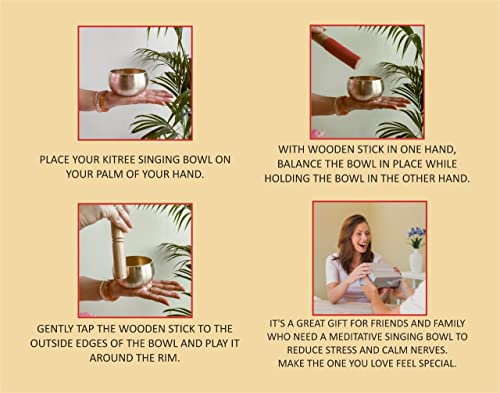 PLACE YOUR KITREE SINGING BOWL ON YOUR PALM OF YOUR HAND.

WITH WOODEN STICK IN ONE HAND, BALANCE THE BOWL IN PLACE WHILE HOLDING THE BOWL IN THE OTHER HAND.

GENTLY TAP THE WOODEN STICK TO THE OUTSIDE EDGES OF THE BOWL AND PLAY IT AROUND THE RIM.

IT'S A GREAT GIFT FOR FRIENDS AND FAMILY WHO NEED A MEDITATIVE SINGING BOWL TO REDUCE STRESS AND CALM NERVES. MAKE THE ONE YOU LOVE FEEL SPECIAL.